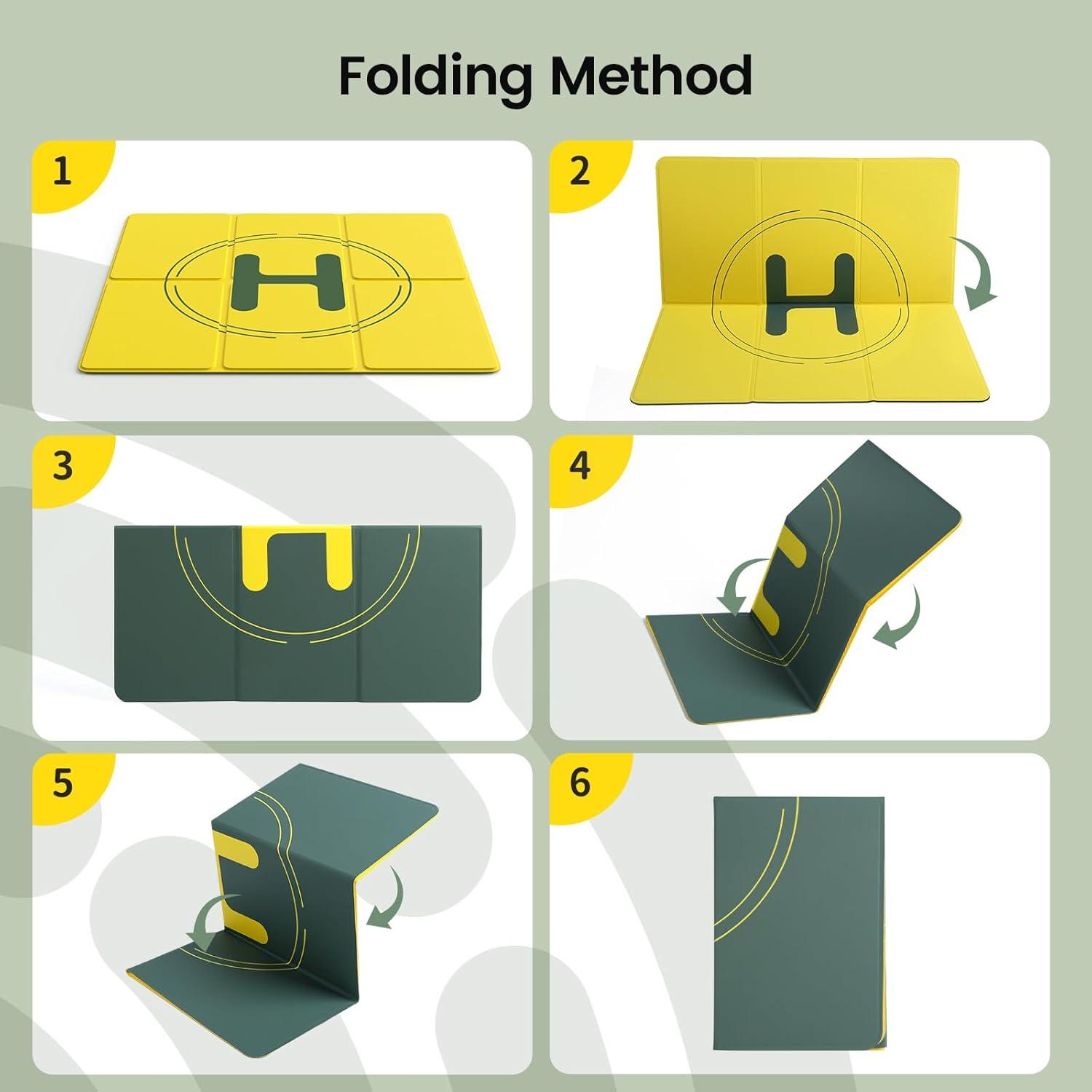 Folding Method

1

H

2

H

3

4

5

6